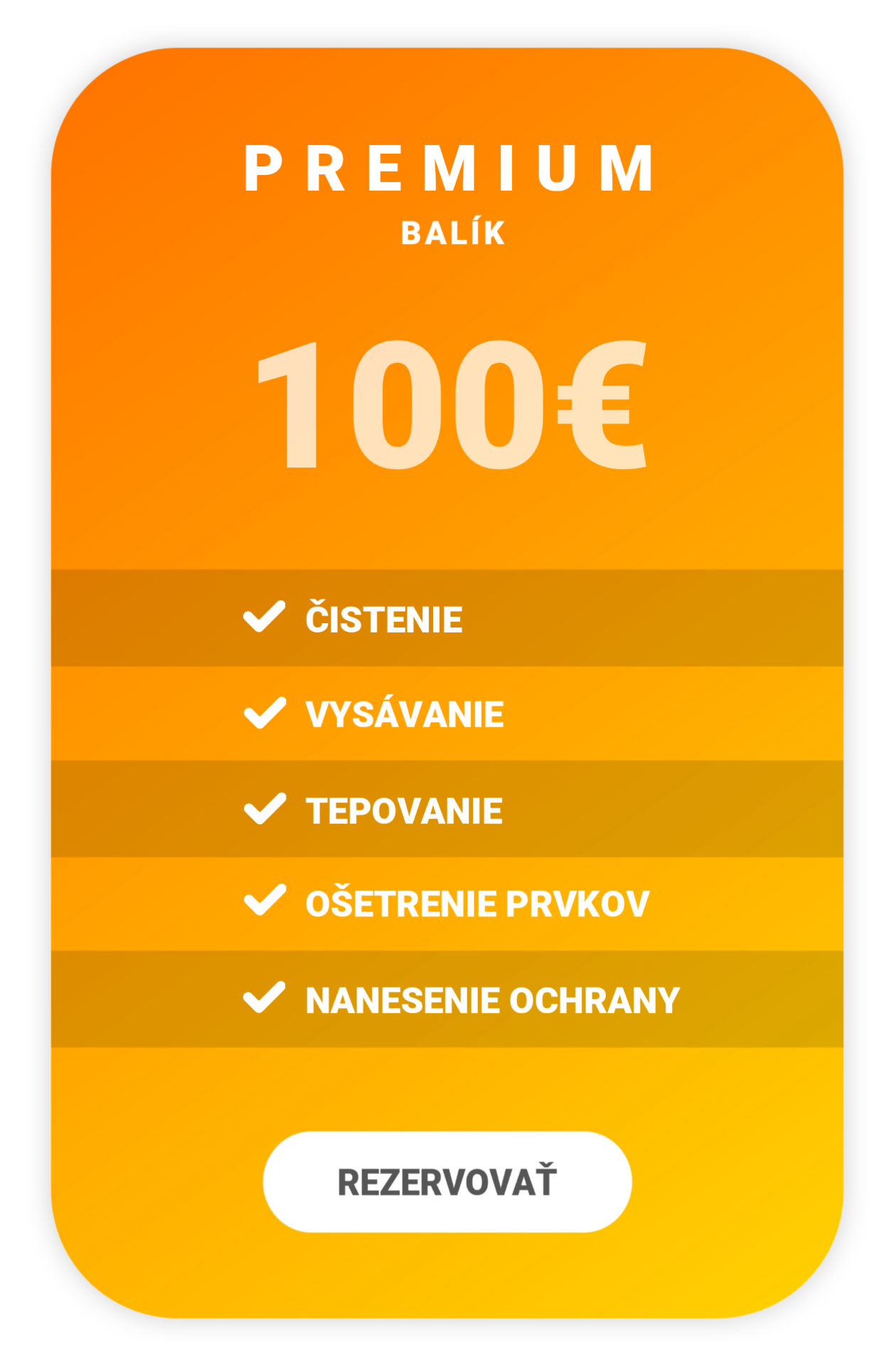 PREMIUM
BALÍK

100€

ČISTENIE
VYSÁVANIE
TEPOVANIE
OŠETRENIE PRVKOV
NANESENIE OCHRANY

REZERVOVAŤ