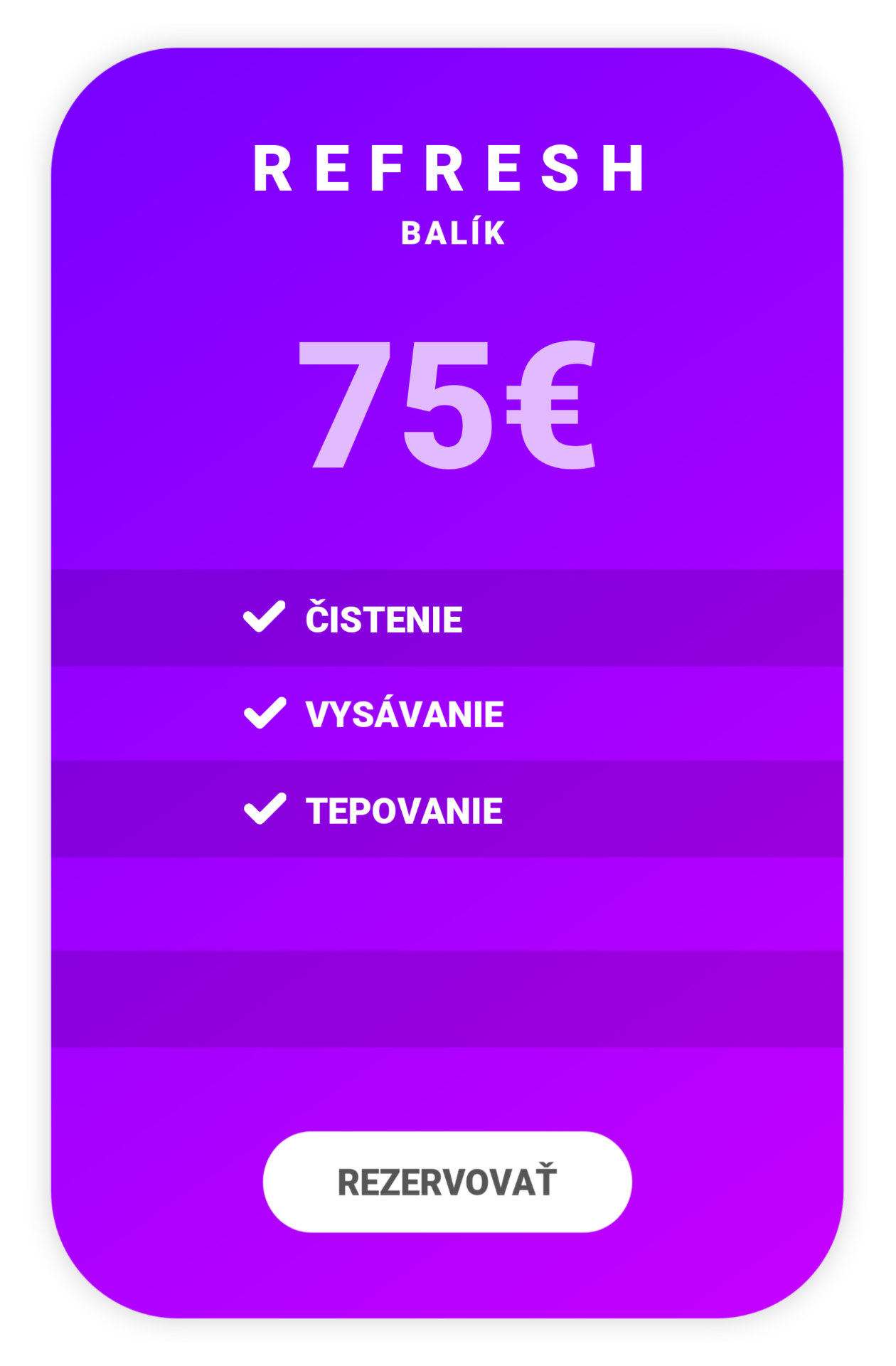 REFRESH
BALÍK

75€

ČISTENIE
VYSÁVANIE
TEPOVANIE

REZERVOVAŤ