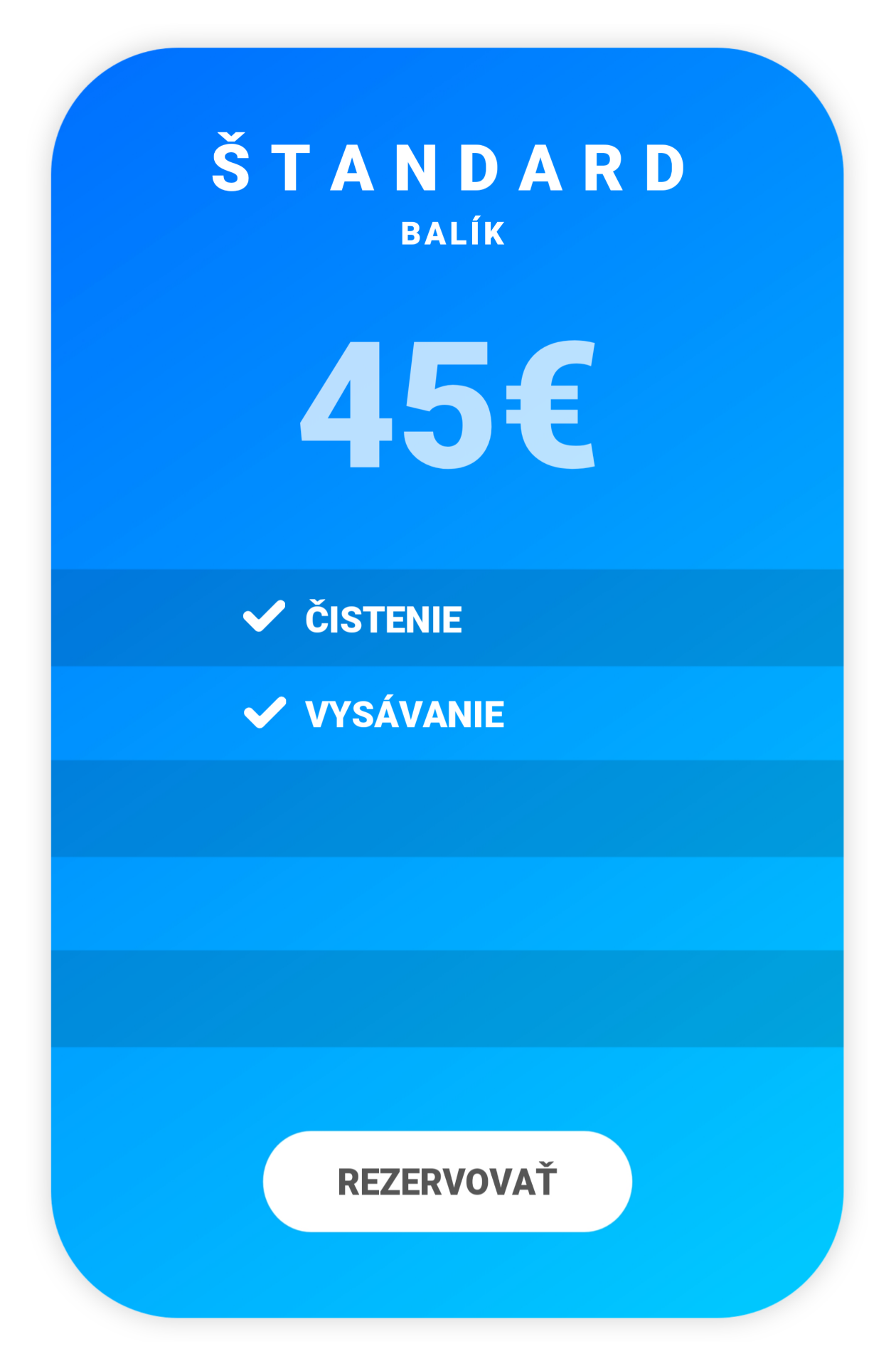 ŠTANDARD
BALÍK

45€

ČISTENIE

VYSÁVANIE

REZERVOVAŤ